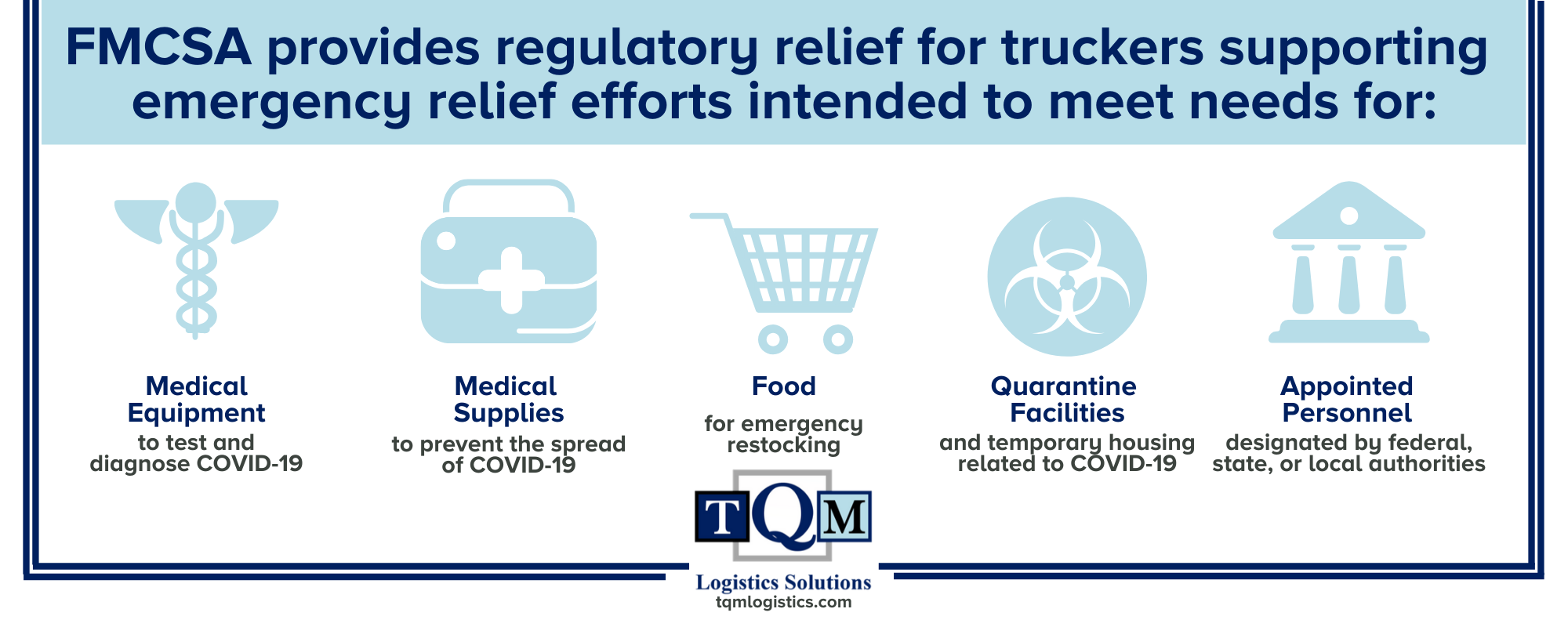 FMCSA provides regulatory relief for truckers supporting emergency relief efforts intended to meet needs for:

Medical Equipment
to test and diagnose COVID-19

Medical Supplies
to prevent the spread of COVID-19

Food
for emergency restocking

Quarantine Facilities
and temporary housing related to COVID-19

Appointed Personnel
designated by federal, state, or local authorities

TQM
Logistics Solutions
tqmlogistics.com